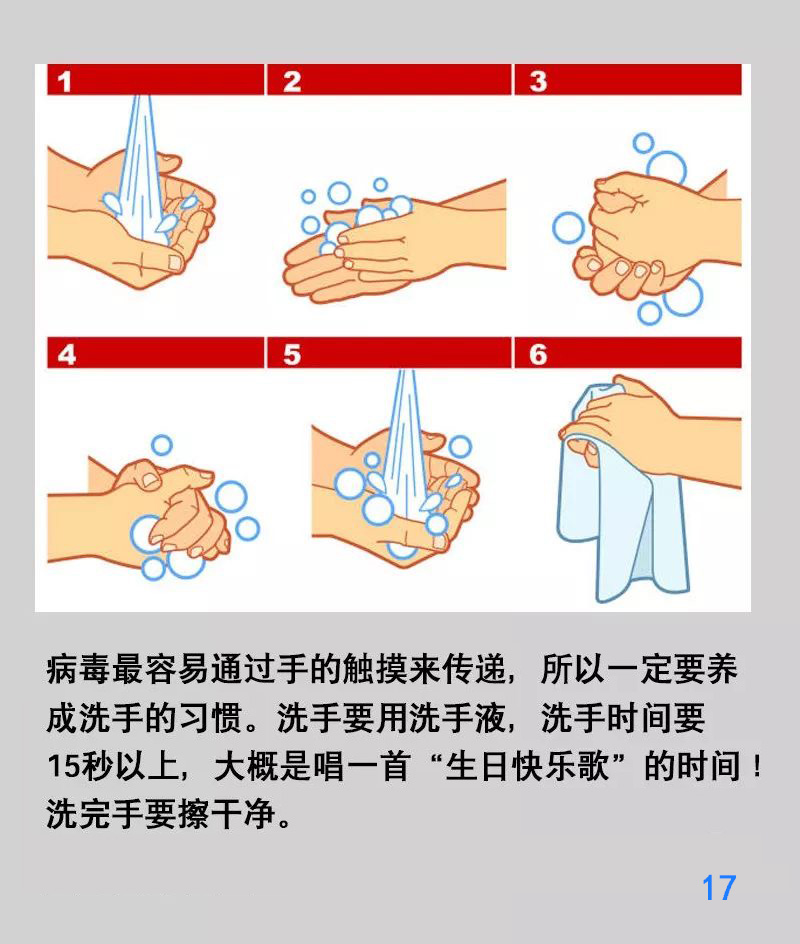 1

2

3

4

5

6

病毒最容易通过手的触摸来传递，所以一定要养成洗手的习惯。洗手要用洗手液，洗手时间要15秒以上，大概是唱一首“生日快乐歌”的时间！洗完手要擦干净。

17